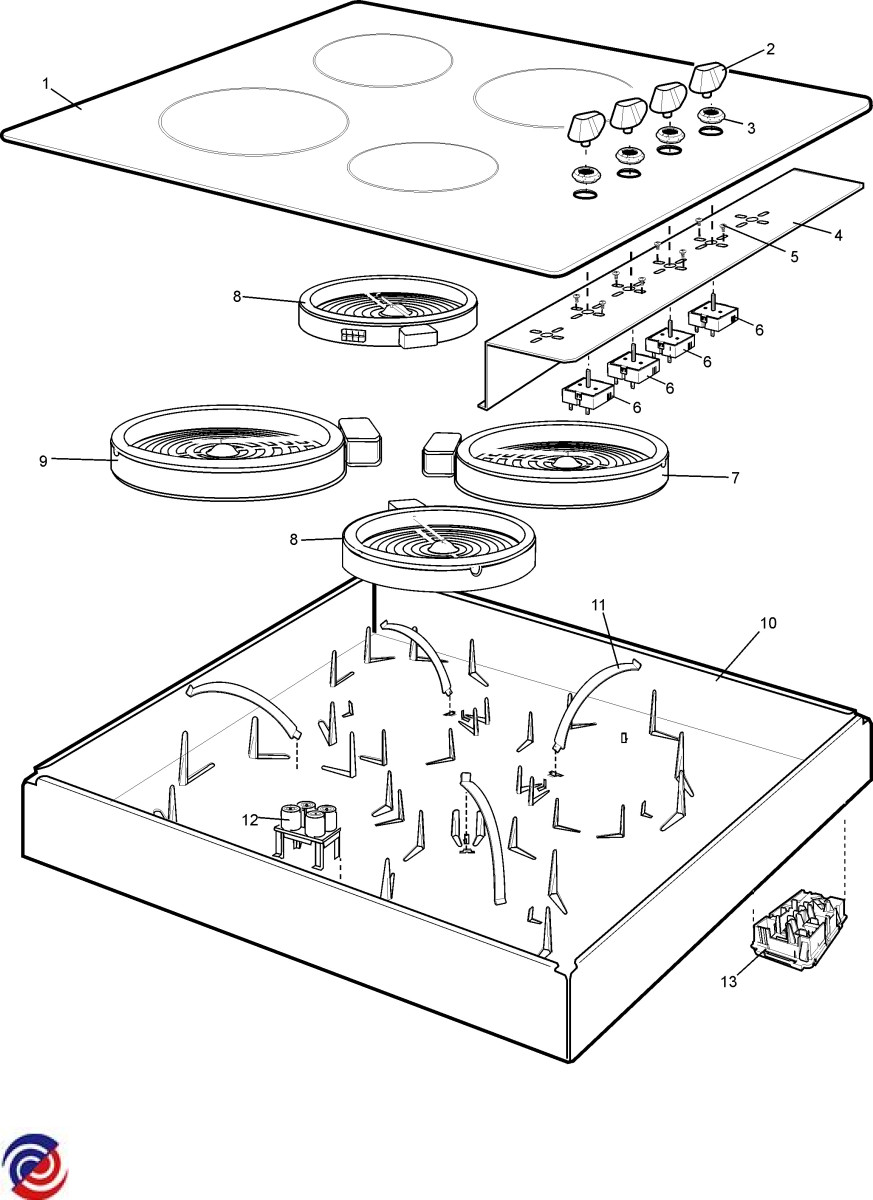 1
2
3
4
5
8
6
6
6
6
9
7
8
11
10
12
13